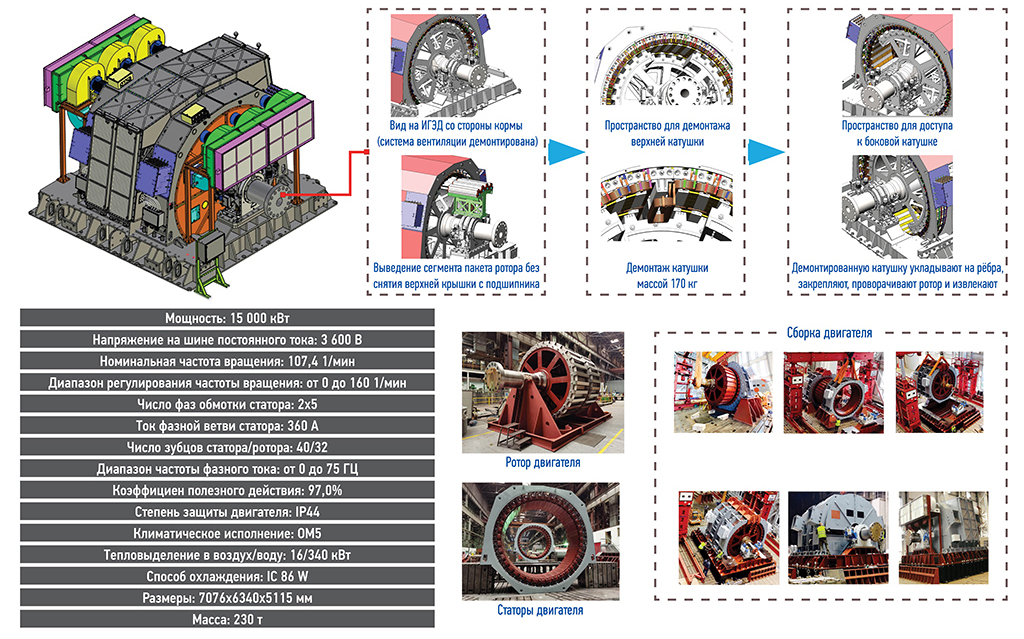 Вид на ИГЭД со стороны кормы (система вентиляции демонтирована)

Выведение сегмента пакета ротора без снятия верхней крышки с подшипника

Пространство для демонтажа верхней катушки

Демонтаж катушки массой 170 кг

Пространство для доступа к боковой катушке

Демонтированную катушку укладывают на рёбра, закрепляют, проворачивают ротор и извлекают

Мощность: 15 000 кВт
Напряжение на шине постоянного тока: 3 600 В
Номинальная частота вращения: 107,4 1/мин
Диапазон регулирования частоты вращения: от 0 до 160 1/мин
Число фаз обмотки статора: 2х5
Ток фазной ветви статора: 360 А
Число зубцов статора/ротора: 40/32
Диапазон частоты фазного тока: от 0 до 75 ГЦ
Коэффициен полезного действия: 97,0%
Степень защиты двигателя: IP44
Климатическое исполнение: ОМ5
Тепловыделение в воздух/воду: 16/340 кВт
Способ охлаждения: IC 86 W
Размеры: 7076х6340х5115 мм
Масса: 230 т

Ротор двигателя

Статоры двигателя

Сборка двигателя